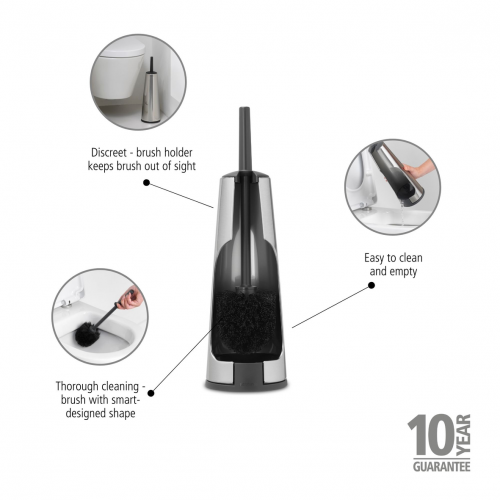 Discreet - brush holder keeps brush out of sight

Easy to clean and empty

Thorough cleaning - brush with smart-designed shape

10 YEAR
GUARANTEE